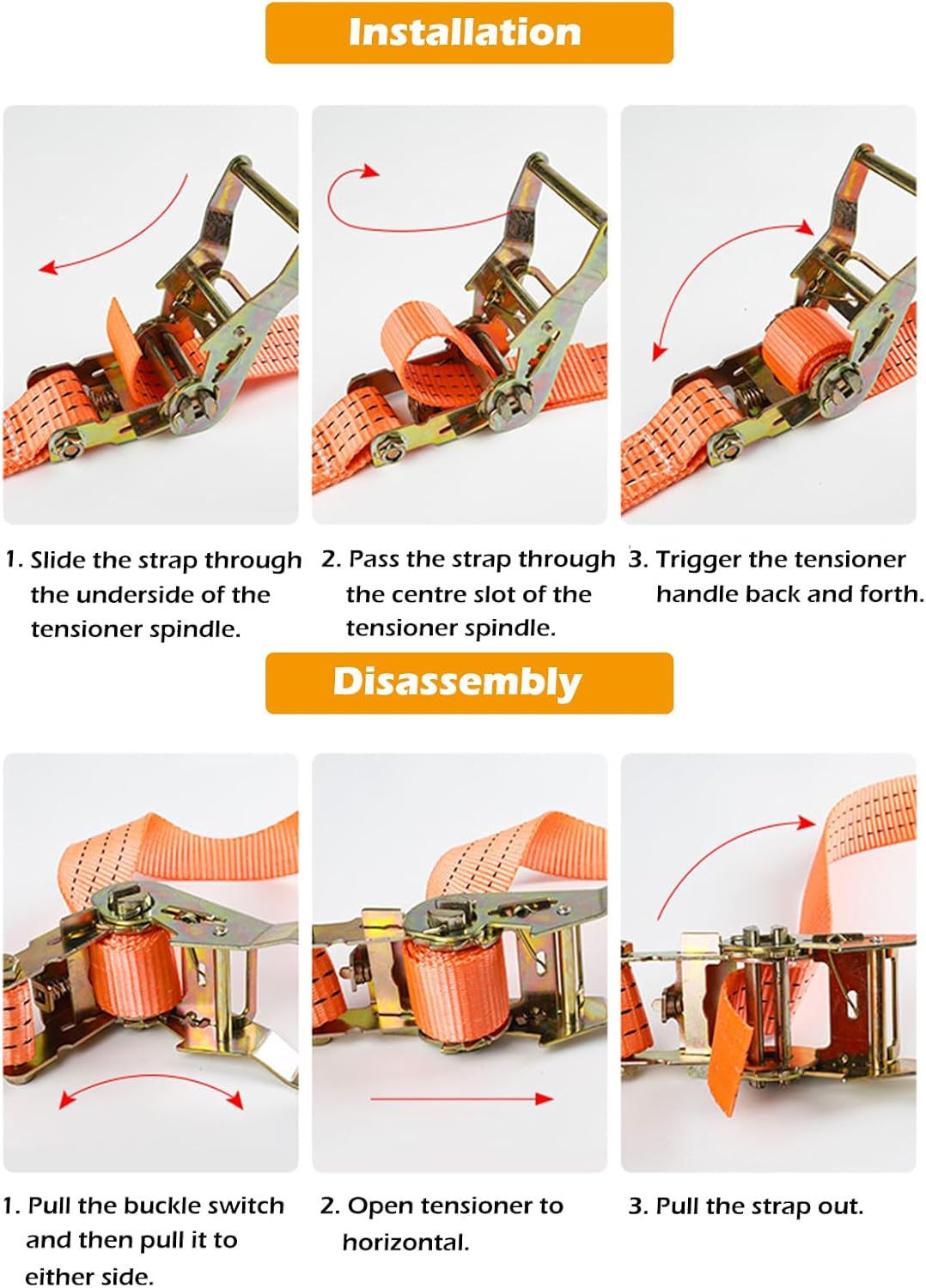 Installation

1. Slide the strap through the underside of the tensioner spindle.

2. Pass the strap through the centre slot of the tensioner spindle.

3. Trigger the tensioner handle back and forth.

Disassembly

1. Pull the buckle switch and then pull it to either side.

2. Open tensioner to horizontal.

3. Pull the strap out.