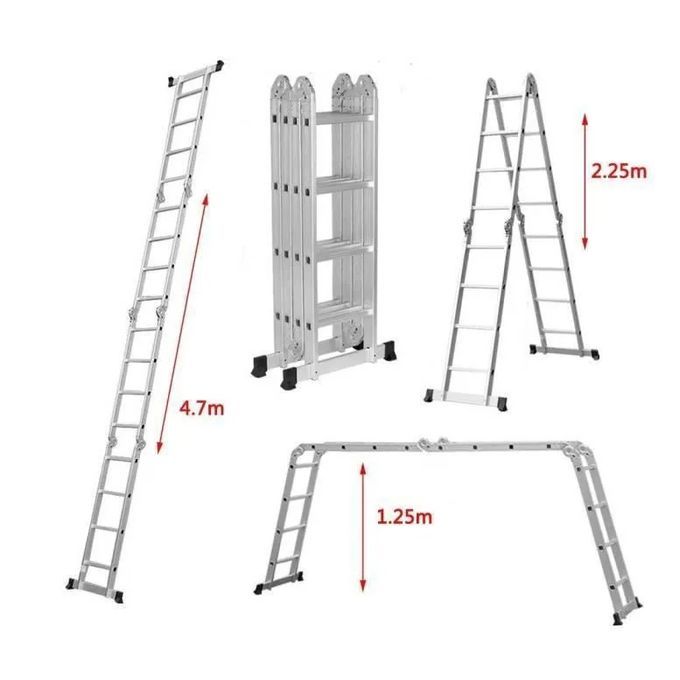 2.25m

4.7m

1.25m