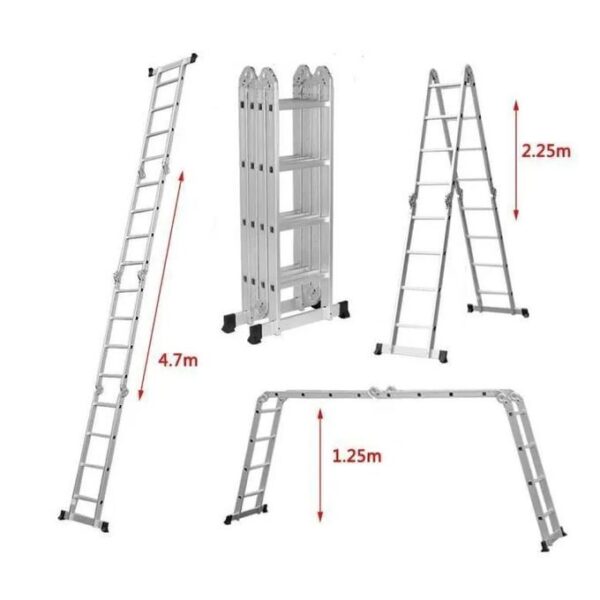 2.25m

4.7m

1.25m